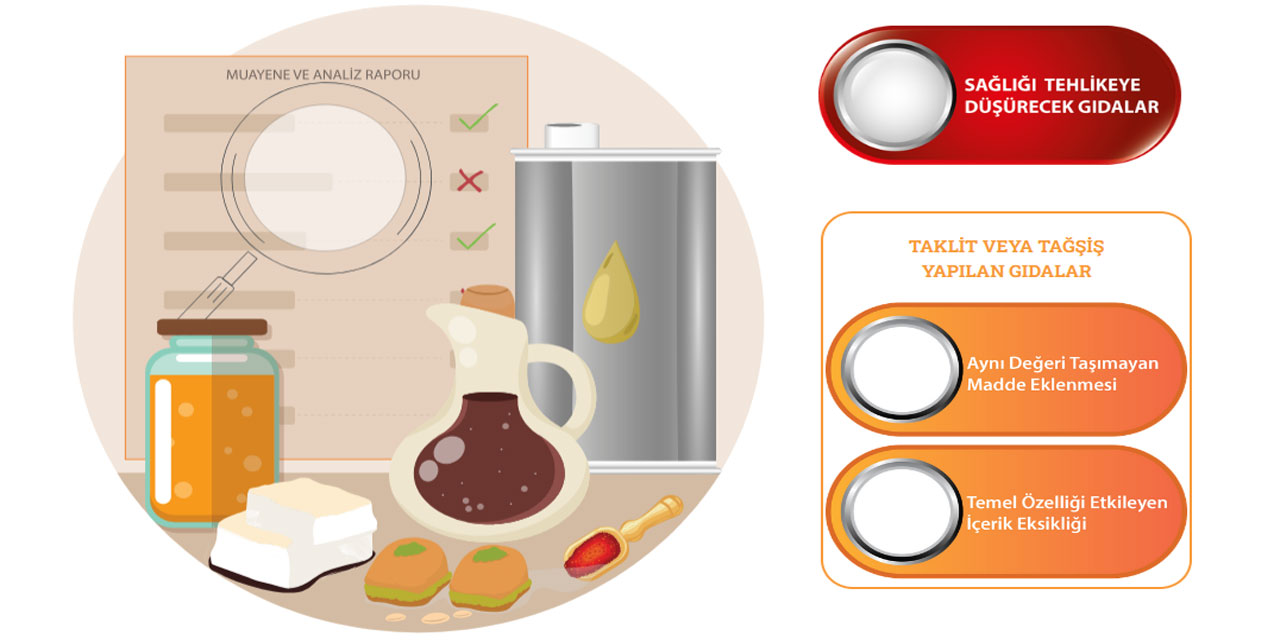 MUAYENE VE ANALİZ RAPORU

SAĞLIĞI TEHLİKEYE DÜŞÜRECEK GIDALAR

TAKLİT VEYA TAĞŞİŞ YAPILAN GIDALAR

Aynı Değeri Taşımayan Madde Eklenmesi

Temel Özelliği Etkileyen İçerik Eksikliği